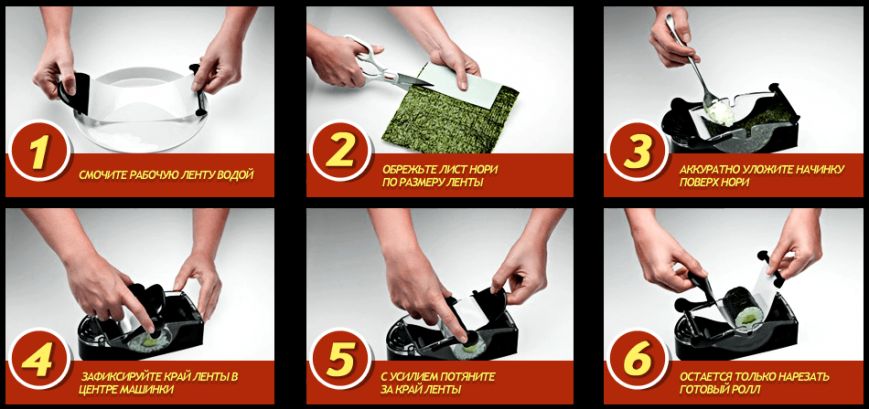 1
СМОЧИТЕ РАБОЧУЮ ЛЕНТУ ВОДОЙ

2
ОБРЕЖЬТЕ ЛИСТ НОРИ ПО РАЗМЕРУ ЛЕНТЫ

3
АККУРАТНО УЛОЖИТЕ НАЧИНКУ ПОВЕРХ НОРИ

4
ЗАФИКСИРУЙТЕ КРАЙ ЛЕНТЫ В ЦЕНТРЕ МАШИНКИ

5
С УСИЛИЕМ ПОТЯНИТЕ ЗА КРАЙ ЛЕНТЫ

6
ОСТАЕТСЯ ТОЛЬКО НАРЕЗАТЬ ГОТОВЫЙ РОЛЛ