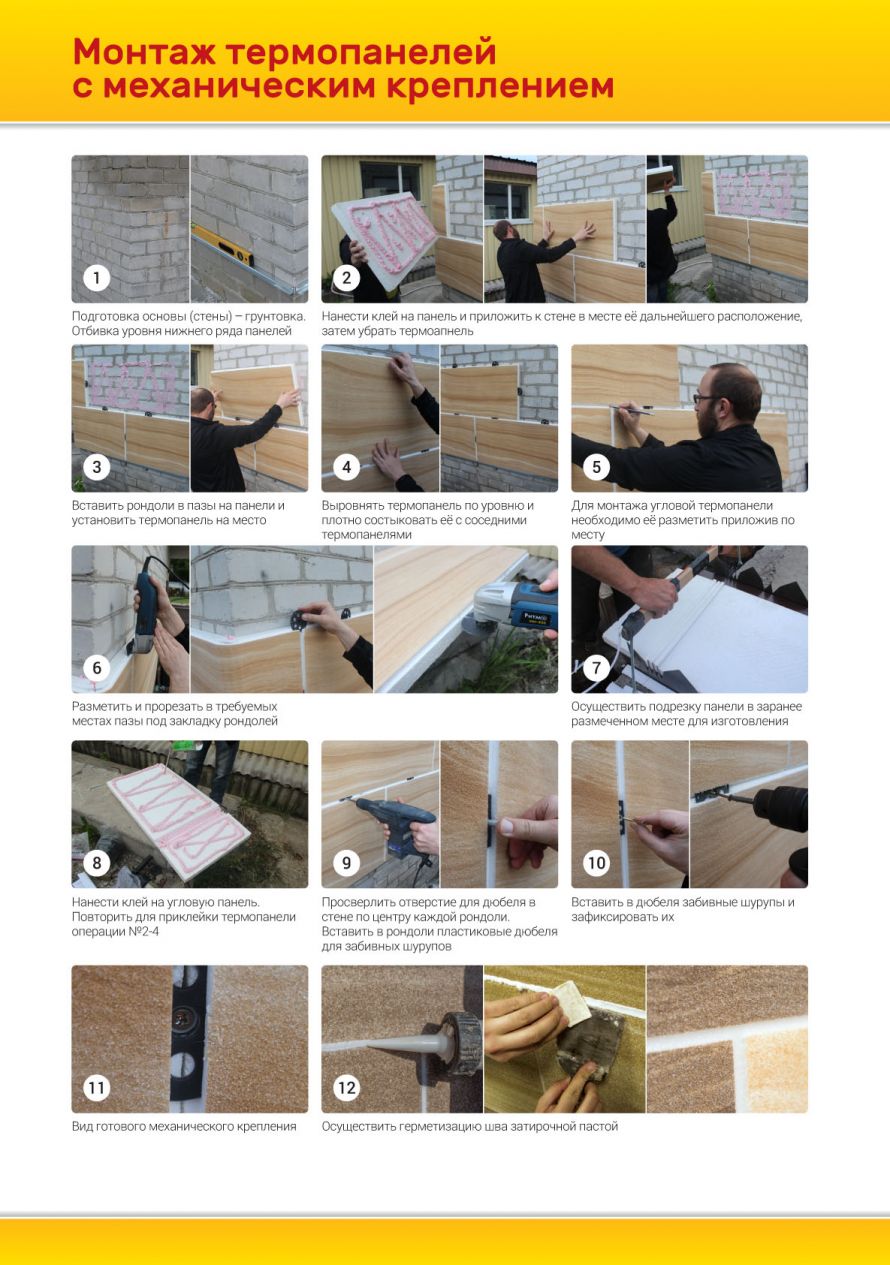 Монтаж термопанелей с механическим креплением

1

Подготовка основы (стены) – грунтовка. Отбивка уровня нижнего ряда панелей

2

Нанести клей на панель и приложить к стене в месте её дальнейшего расположение, затем убрать термоапнель

3

Вставить рондоли в пазы на панели и установить термопанель на место

4

Выровнять термопанель по уровню и плотно состыковать её с соседними термопанелями

5

Для монтажа угловой термопанели необходимо её разметить приложив по месту

6

Разметить и прорезать в требуемых местах пазы под закладку рондолей

7

Осуществить подрезку панели в заранее размеченном месте для изготовления

8

Нанести клей на угловую панель. Повторить для приклейки термопанели операции №2-4

9

Просверлить отверстие для дюбеля в стене по центру каждой рондоли. Вставить в рондоли пластиковые дюбеля для забивных шурупов

10

Вставить в дюбеля забивные шурупы и зафиксировать их

11

Вид готового механического крепления

12

Осуществить герметизацию шва затирочной пастой